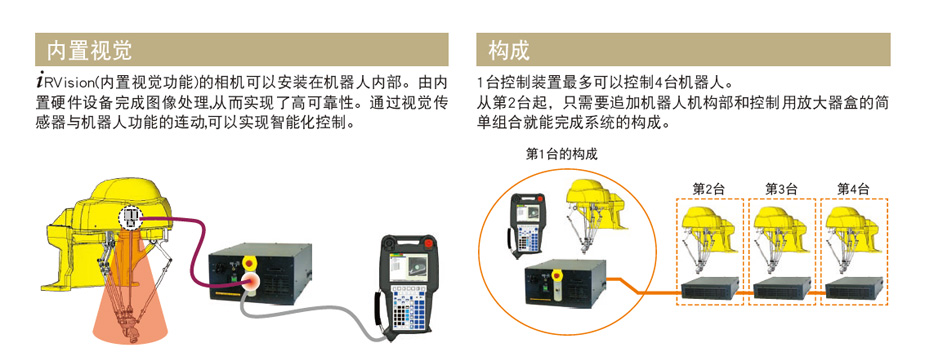 内置视觉

iRVision(内置视觉功能)的相机可以安装在机器人内部。由内置硬件设备完成图像处理,从而实现了高可靠性。通过视觉传感器与机器人功能的连动,可以实现智能化控制。

构成

1台控制装置最多可以控制4台机器人。
从第2台起，只需要追加机器人机构部和控制用放大器盒的简单组合就能完成系统的构成。

第1台的构成

第2台

第3台

第4台