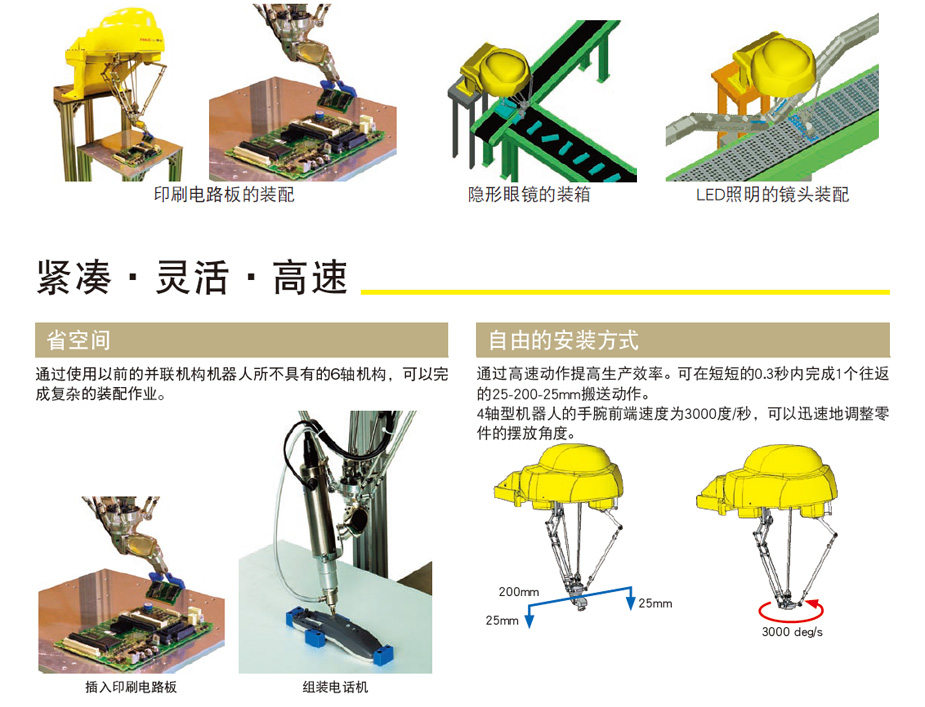 印刷电路板的装配

隐形眼镜的装箱

LED照明的镜头装配

紧凑 · 灵活 · 高速

省空间

通过使用以前的并联机构机器人所不具有的6轴机构，可以完成复杂的装配作业。

插入印刷电路板

组装电话机

自由的安装方式

通过高速动作提高生产效率。可在短短的0.3秒内完成1个往返的25-200-25mm搬送动作。
4轴型机器人的手腕前端速度为3000度/秒，可以迅速地调整零件的摆放角度。

200mm

25mm

25mm

3000 deg/s